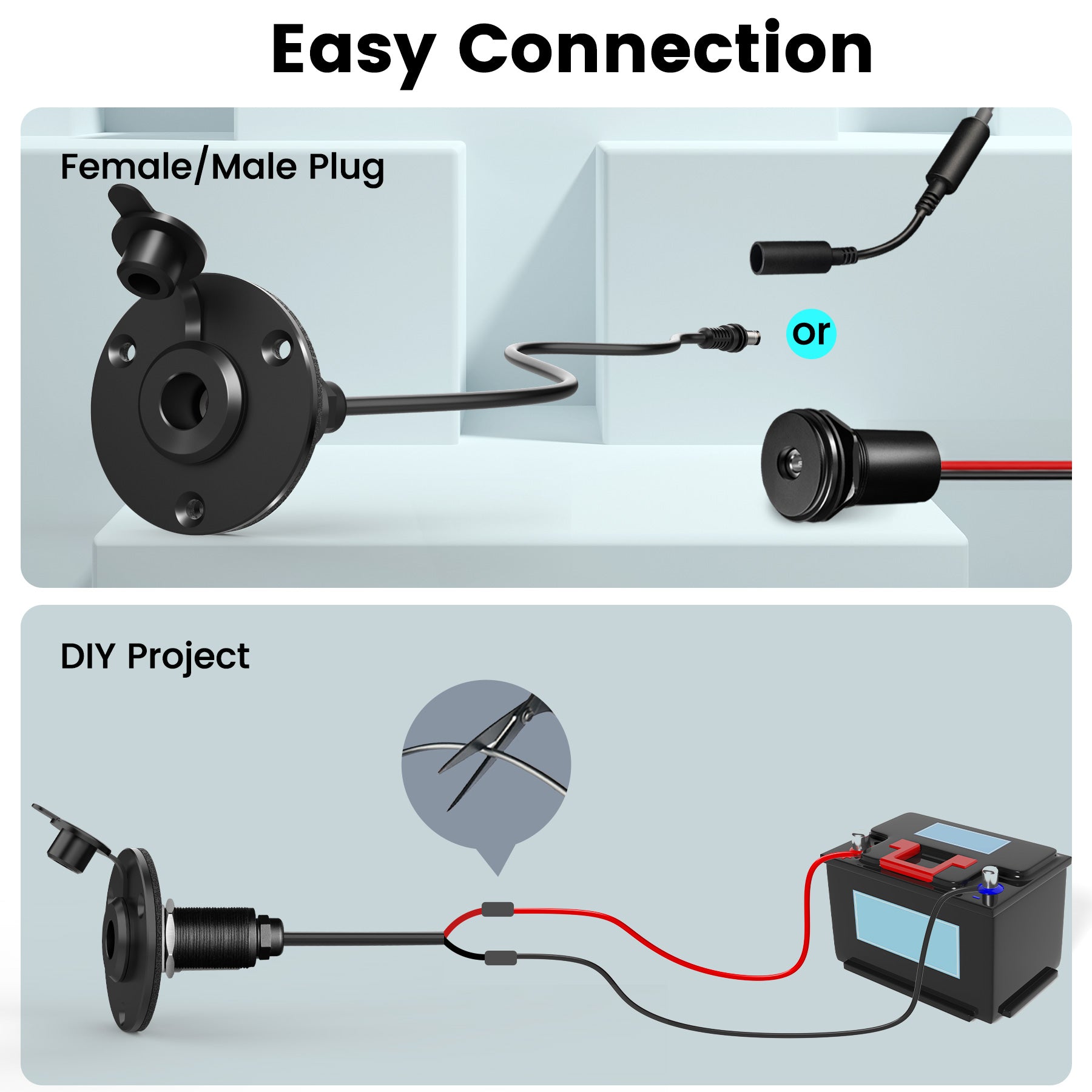 Easy Connection

Female/Male Plug

or

DIY Project